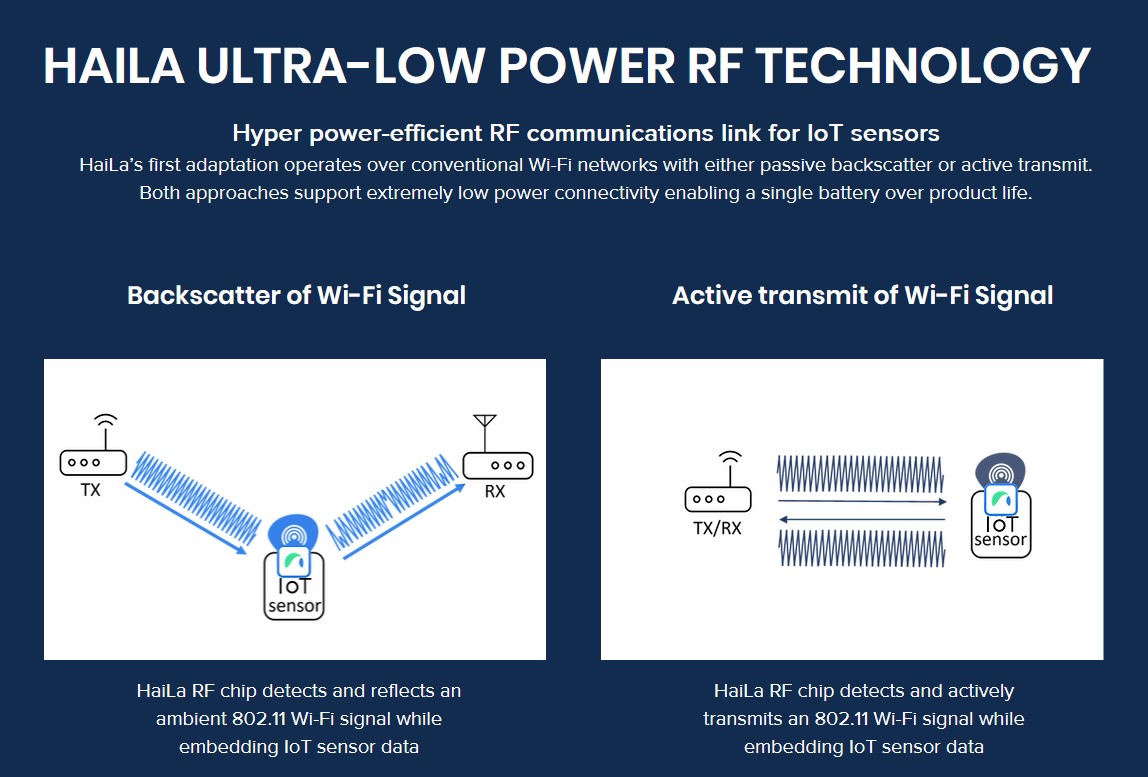 HAILA ULTRA-LOW POWER RF TECHNOLOGY

Hyper power-efficient RF communications link for IoT sensors

HaiLa's first adaptation operates over conventional Wi-Fi networks with either passive backscatter or active transmit. Both approaches support extremely low power connectivity enabling a single battery over product life.

Backscatter of Wi-Fi Signal

TX

RX

IoT sensor

HaiLa RF chip detects and reflects an ambient 802.11 Wi-Fi signal while embedding IoT sensor data

Active transmit of Wi-Fi Signal

TX/RX

IoT sensor

HaiLa RF chip detects and actively transmits an 802.11 Wi-Fi signal while embedding IoT sensor data