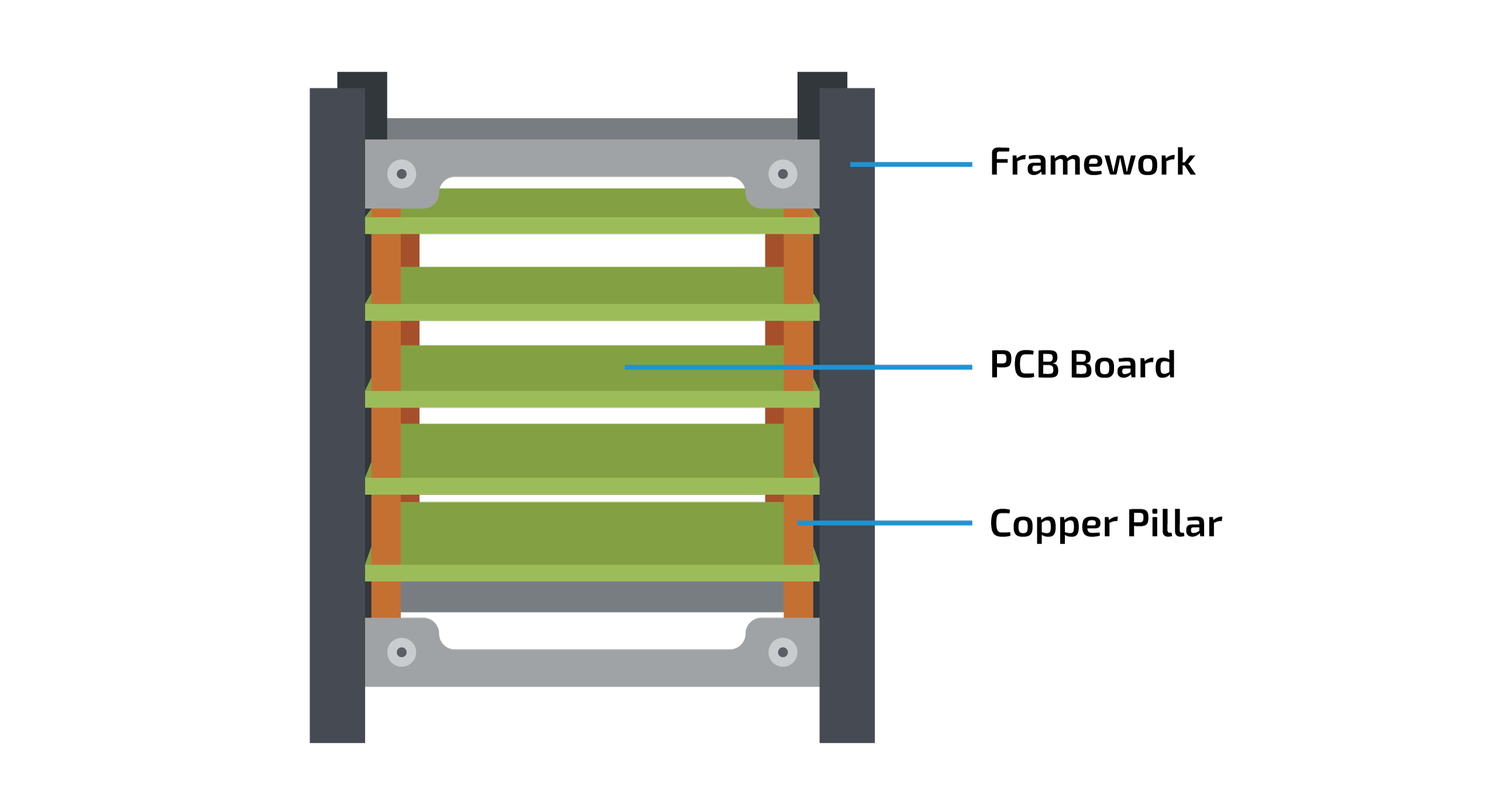 Framework

PCB Board

Copper Pillar